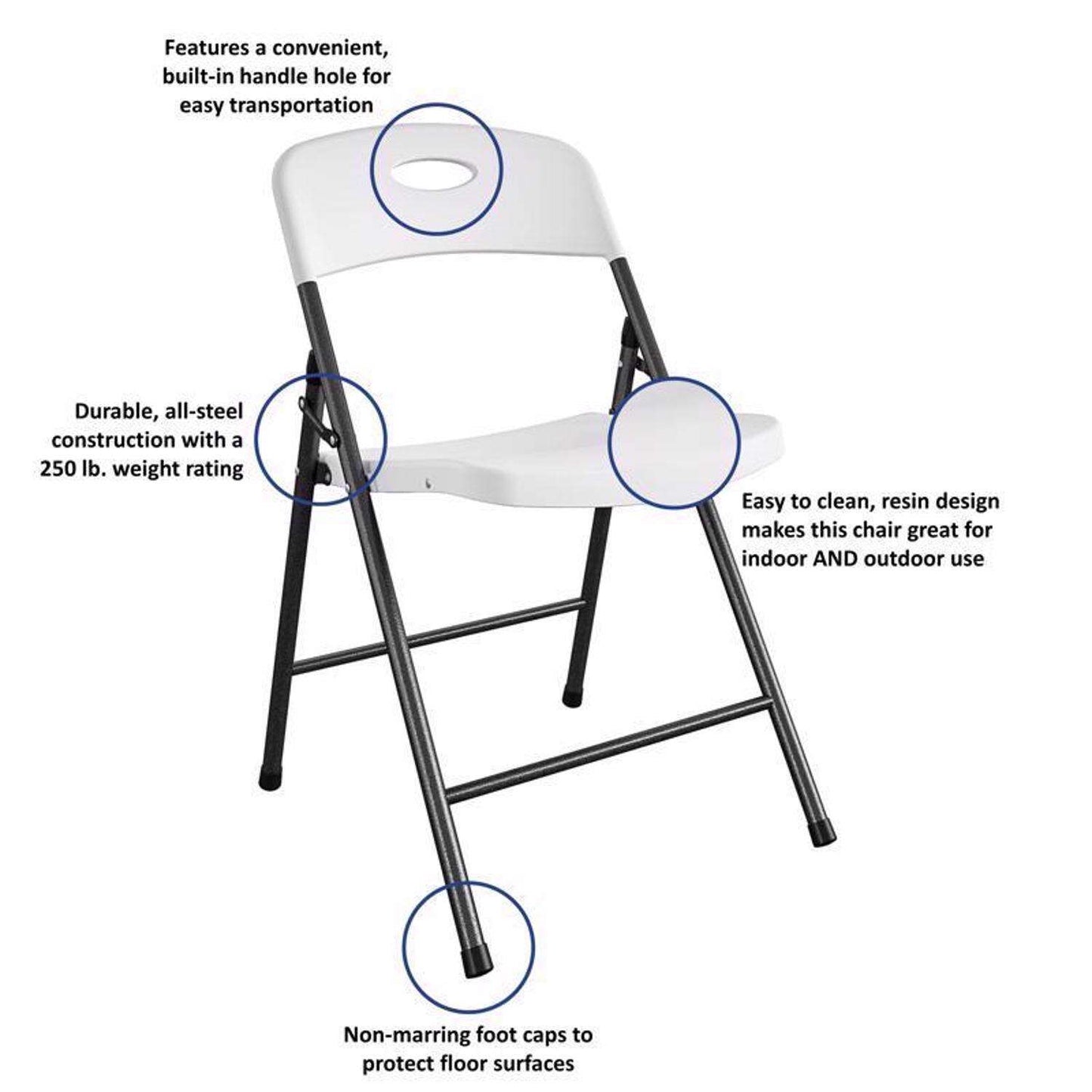 Features a convenient, built-in handle hole for easy transportation

Durable, all-steel construction with a 250 lb. weight rating

Easy to clean, resin design makes this chair great for indoor AND outdoor use

Non-marring foot caps to protect floor surfaces