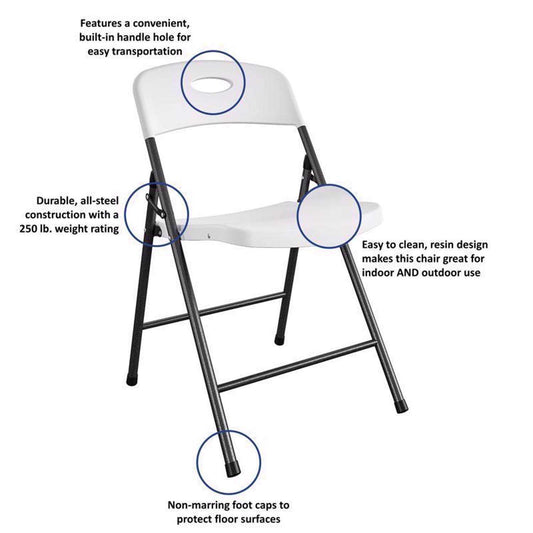 Features a convenient, built-in handle hole for easy transportation

Durable, all-steel construction with a 250 lb. weight rating

Easy to clean, resin design makes this chair great for indoor AND outdoor use

Non-marring foot caps to protect floor surfaces